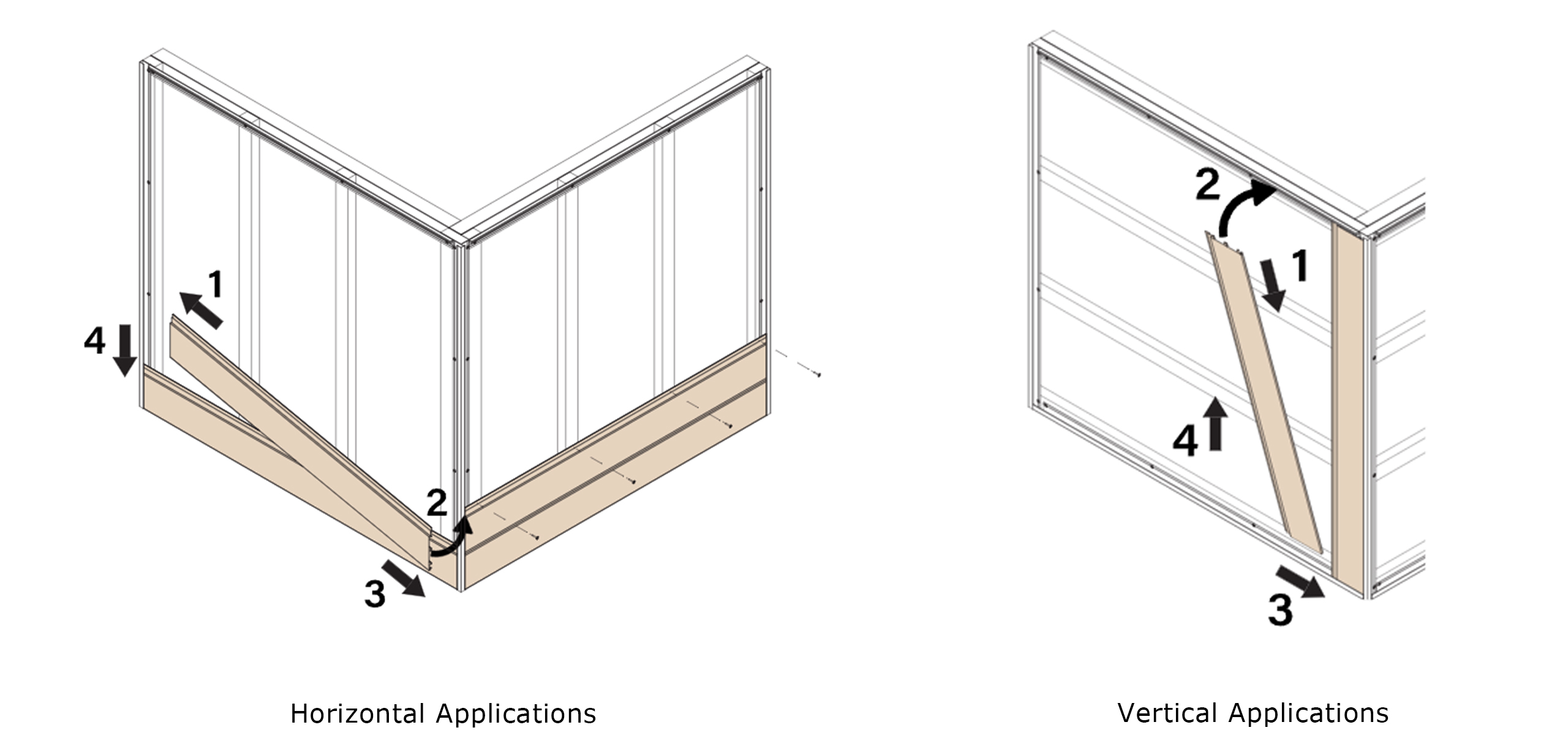 1
4
2
3

Horizontal Applications

2
1
4
3

Vertical Applications