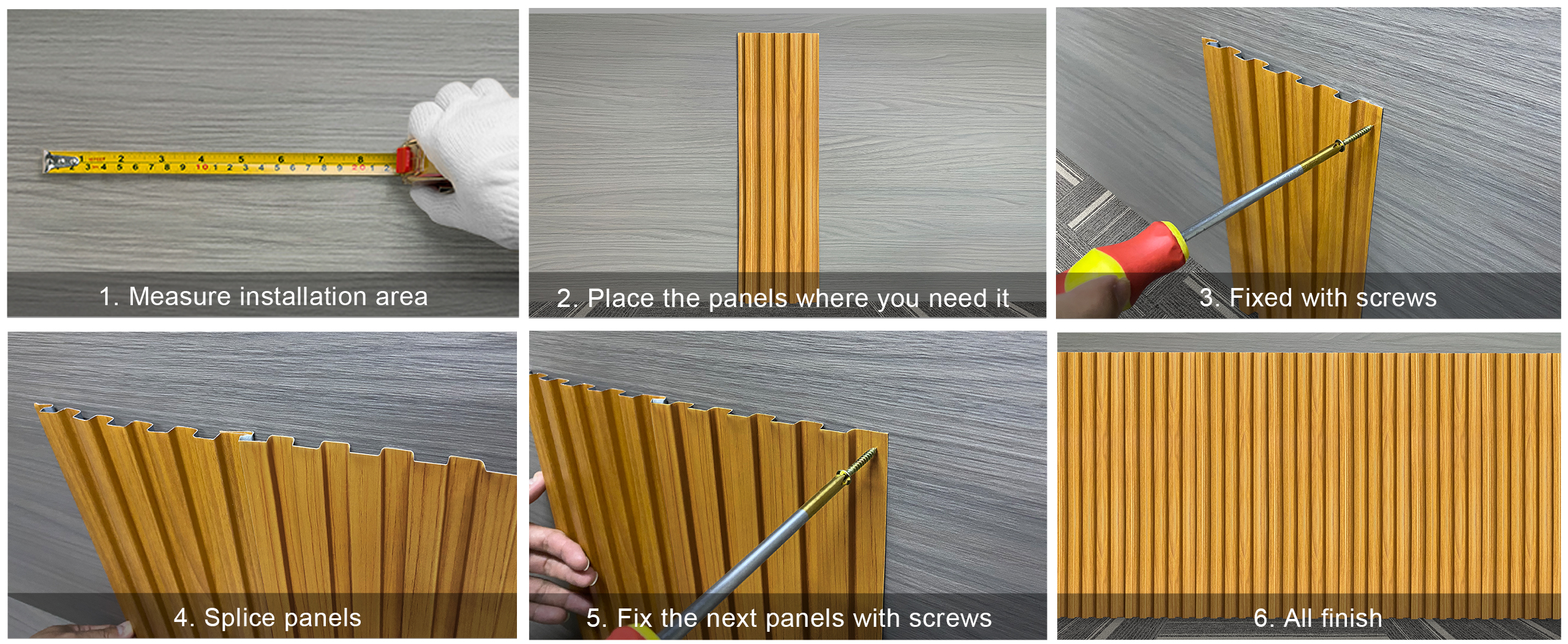 1. Measure installation area

2. Place the panels where you need it

3. Fixed with screws

4. Splice panels

5. Fix the next panels with screws

6. All finish