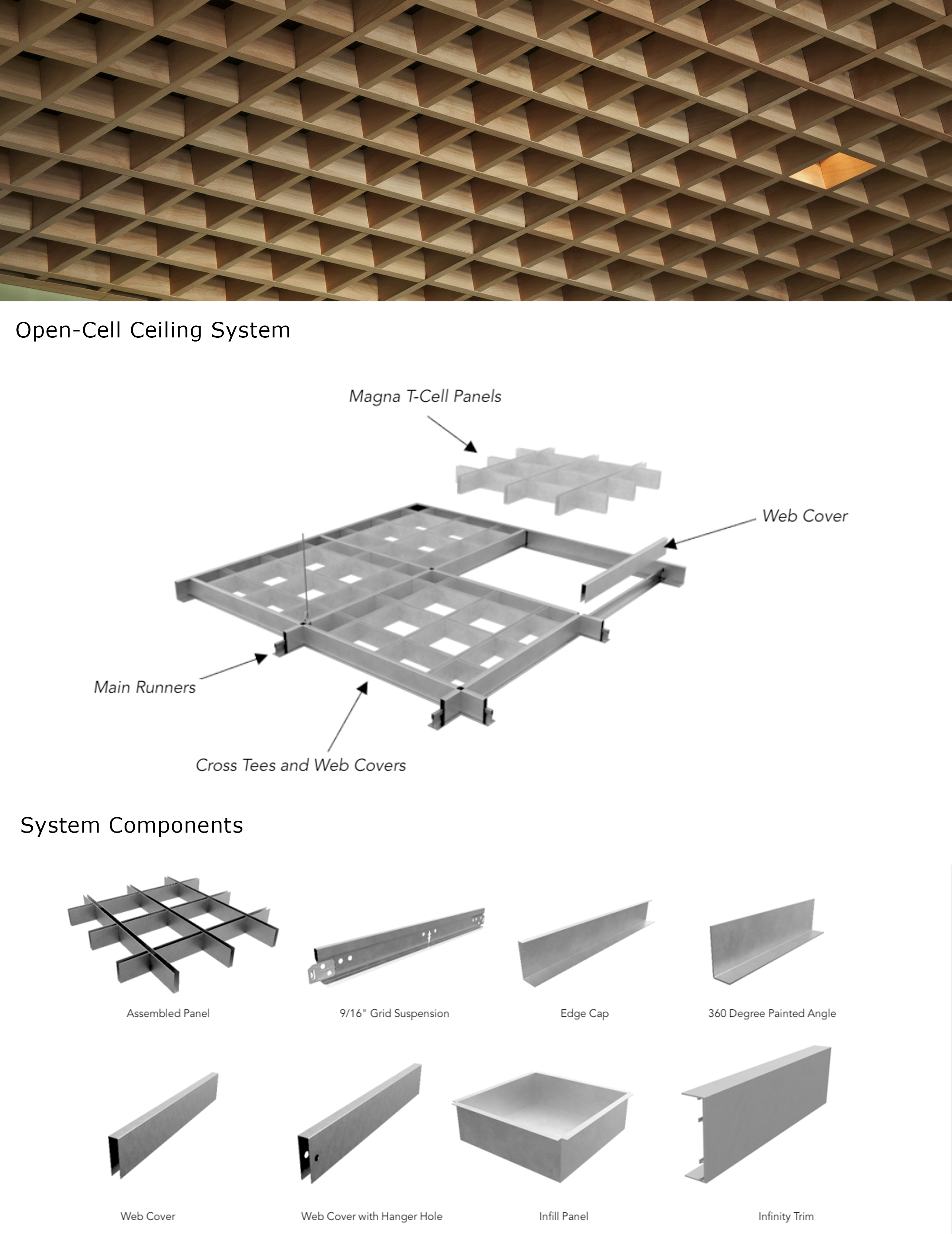 Open-Cell Ceiling System

Magna T-Cell Panels

Web Cover

Main Runners

Cross Tees and Web Covers

System Components

Assembled Panel

9/16" Grid Suspension

Edge Cap

360 Degree Painted Angle

Web Cover

Web Cover with Hanger Hole

Infill Panel

Infinity Trim